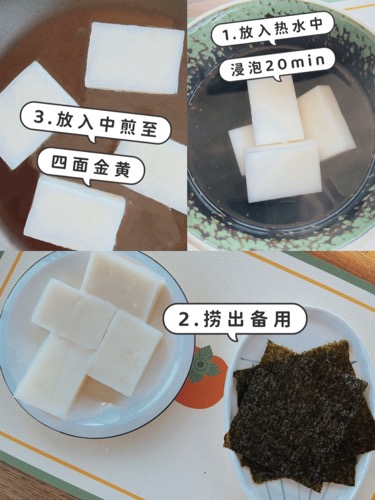 3.放入中煎至
四面金黄

1.放入热水中
浸泡20min

2.捞出备用