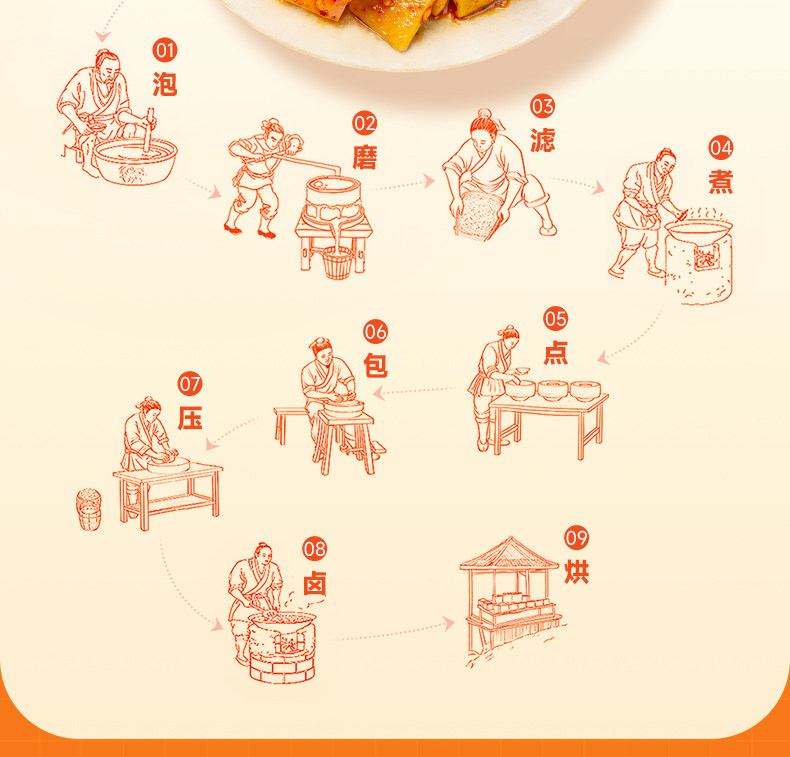 01
泡

02
磨

03
滤

04
煮

05
点

06
包

07
压

08
卤

09
烘