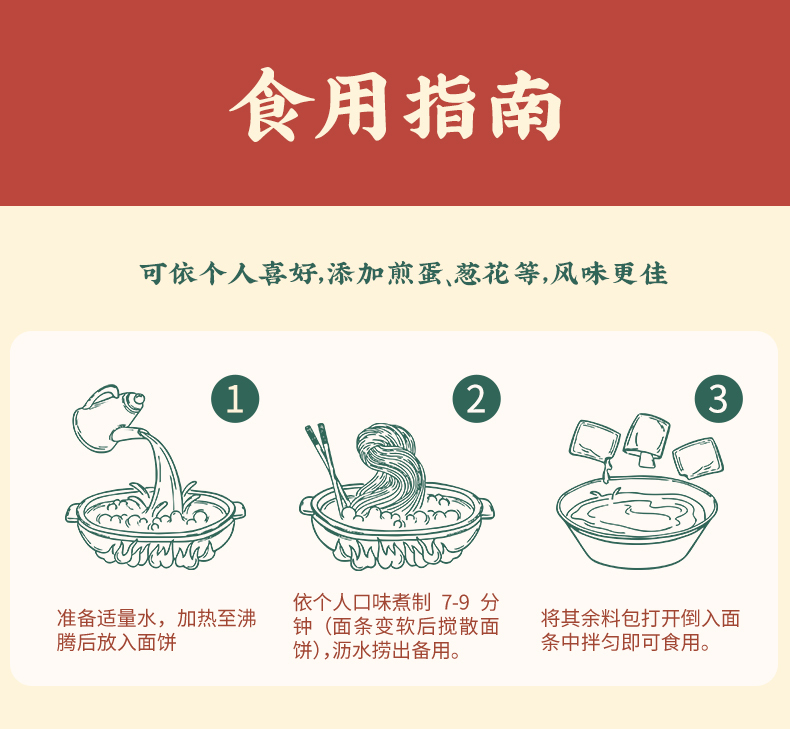 食用指南

可依个人喜好,添加煎蛋、葱花等,风味更佳

1

准备适量水，加热至沸腾后放入面饼

2

依个人口味煮制 7-9 分钟（面条变软后搅散面饼）,沥水捞出备用。

3

将其余料包打开倒入面条中拌匀即可食用。