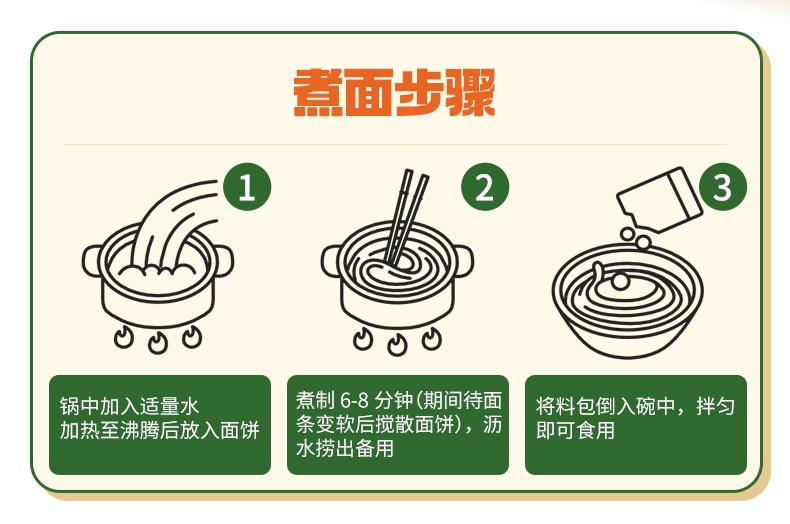 煮面步骤

1

锅中加入适量水
加热至沸腾后放入面饼

2

煮制 6-8 分钟（期间待面条变软后搅散面饼），沥水捞出备用

3

将料包倒入碗中，拌匀即可食用